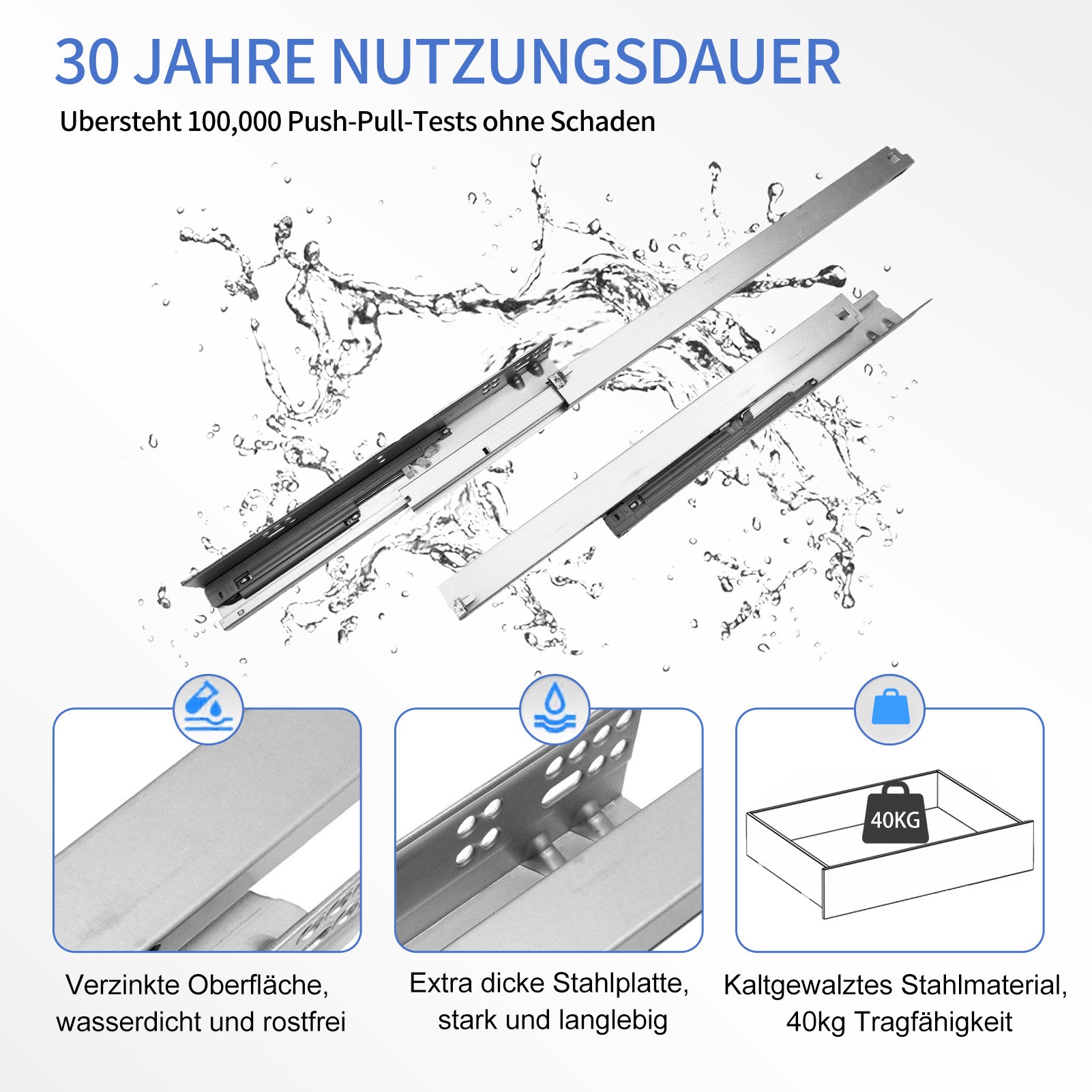 30 JAHRE NUTZUNGSDAUER

Ubersteht 100,000 Push-Pull-Tests ohne Schaden

40KG

Verzinkte Oberfläche, wasserdicht und rostfrei

Extra dicke Stahlplatte, stark und langlebig

Kaltgewalztes Stahlmaterial, 40kg Tragfähigkeit